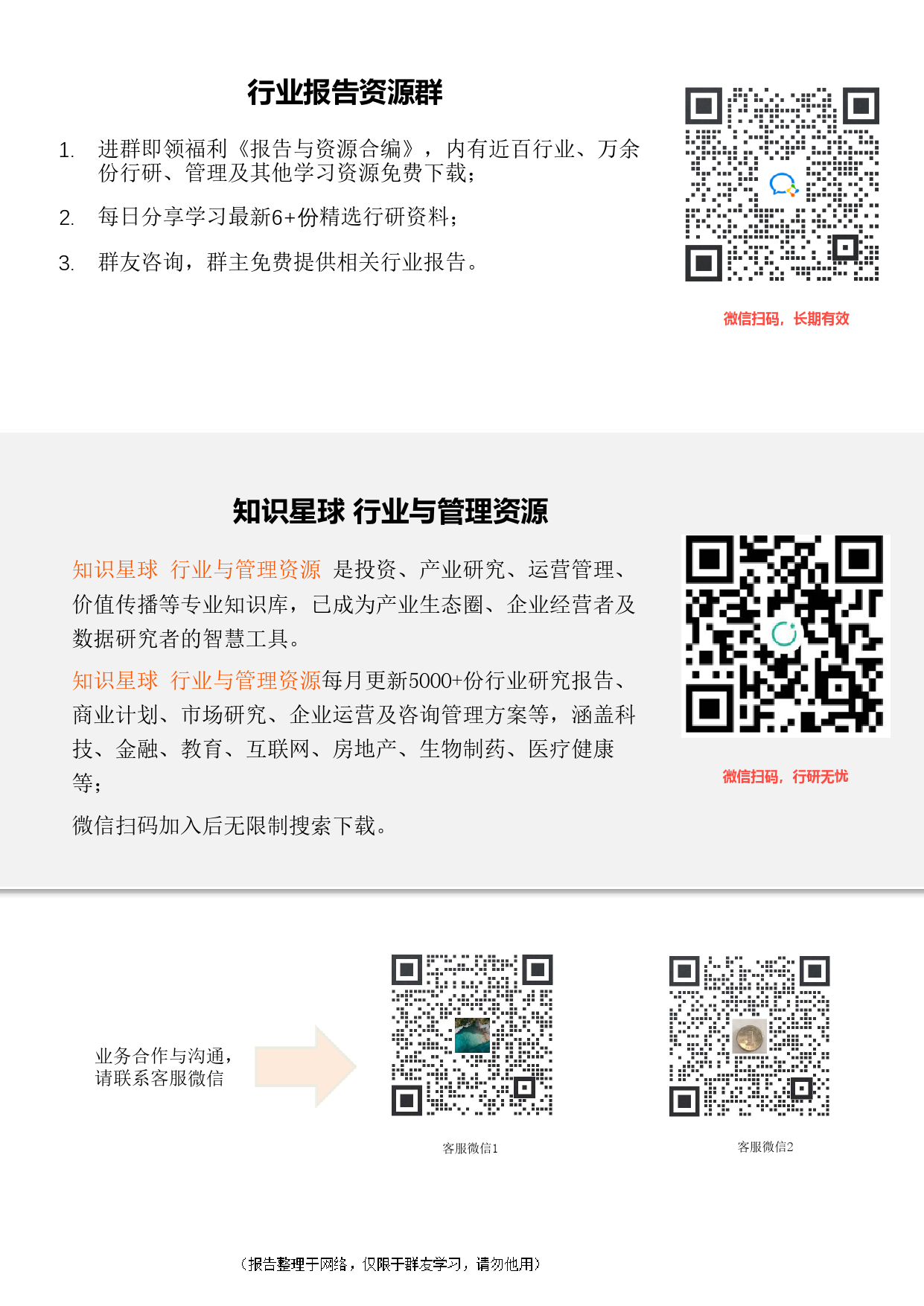 行业报告资源群

1. 进群即领福利《报告与资源合编》，内有近百行业、万余份行研、管理及其他学习资源免费下载；

2. 每日分享学习最新6+份精选行研资料；

3. 群友咨询，群主免费提供相关行业报告。

微信扫码，长期有效

知识星球 行业与管理资源

知识星球 行业与管理资源 是投资、产业研究、运营管理、价值传播等专业知识库，已成为产业生态圈、企业经营者及数据研究者的智慧工具。

知识星球 行业与管理资源每月更新5000+份行业研究报告、商业计划、市场研究、企业运营及咨询管理方案等，涵盖科技、金融、教育、互联网、房地产、生物制药、医疗健康等；

微信扫码加入后无限制搜索下载。

微信扫码，行研无忧

业务合作与沟通，请联系客服微信

客服微信1

客服微信2

（报告整理于网络，仅限于群友学习，请勿他用）